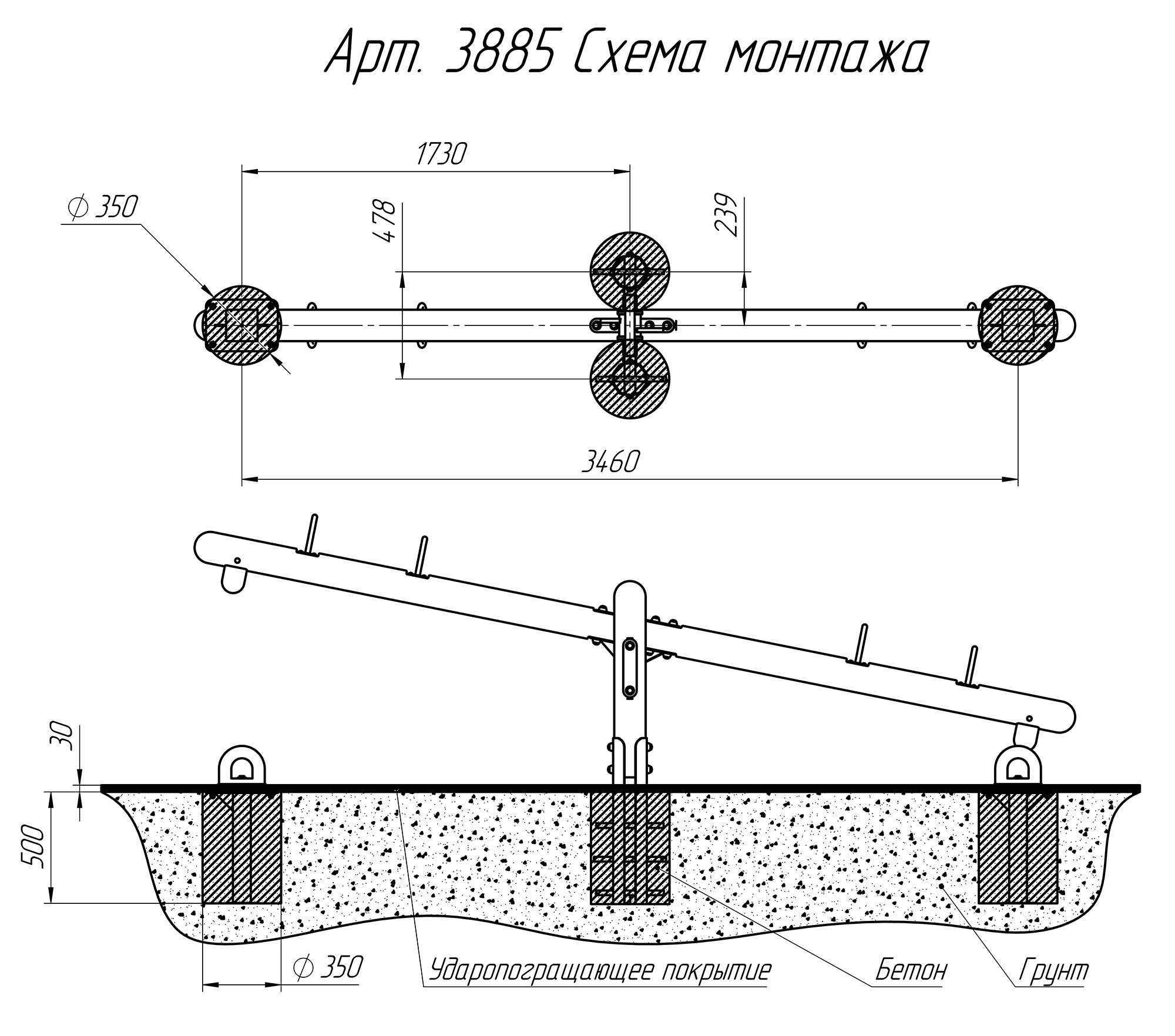 Арт. 3885 Схема монтажа

1730

$\phi$ 350

478

239

3460

30

500

$\phi$ 350

Ударопогращающее покрытие

Бетон

Грунт